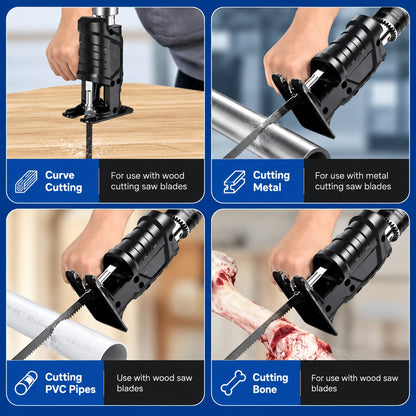 Curve Cutting

For use with wood cutting saw blades

Cutting Metal

For use with metal cutting saw blades

Cutting PVC Pipes

Use with wood saw blades

Cutting Bone

For use with wood saw blades